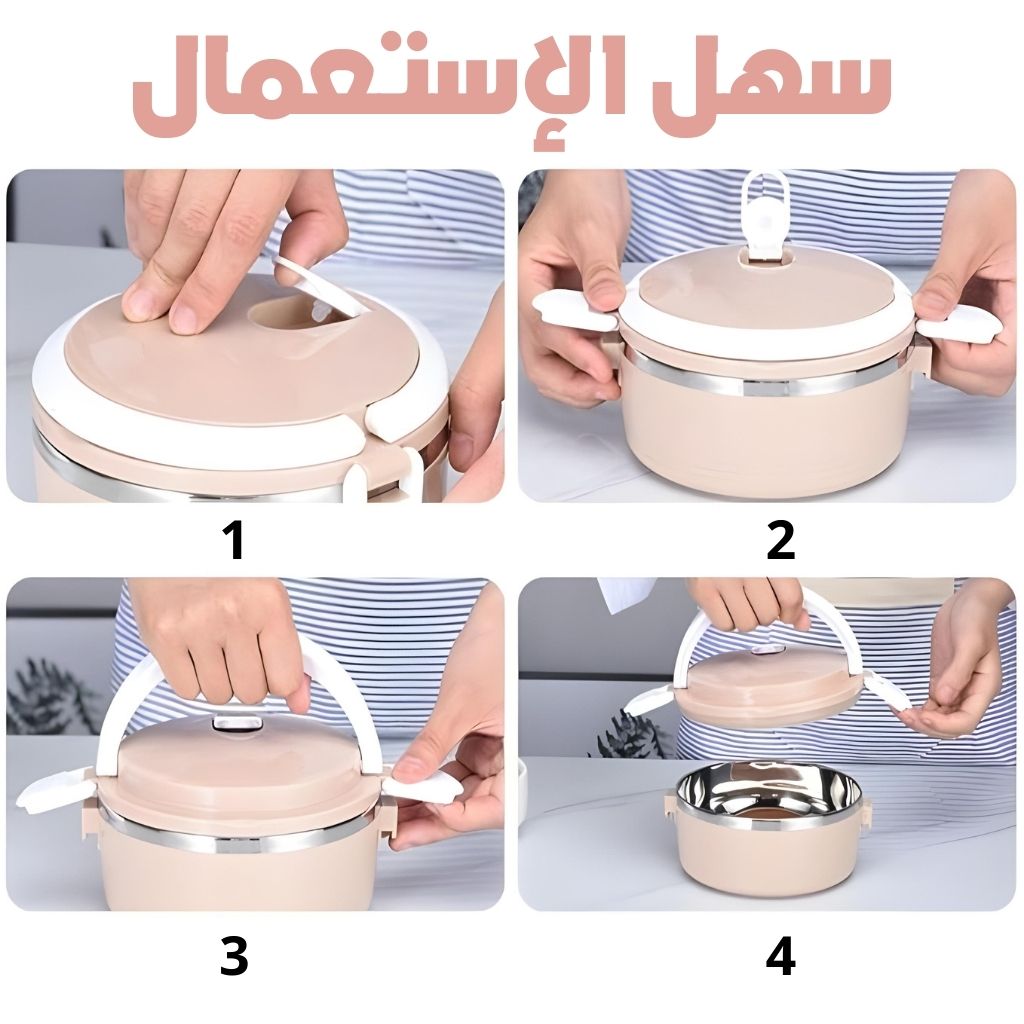 سهل الإستعمال

1

2

3

4